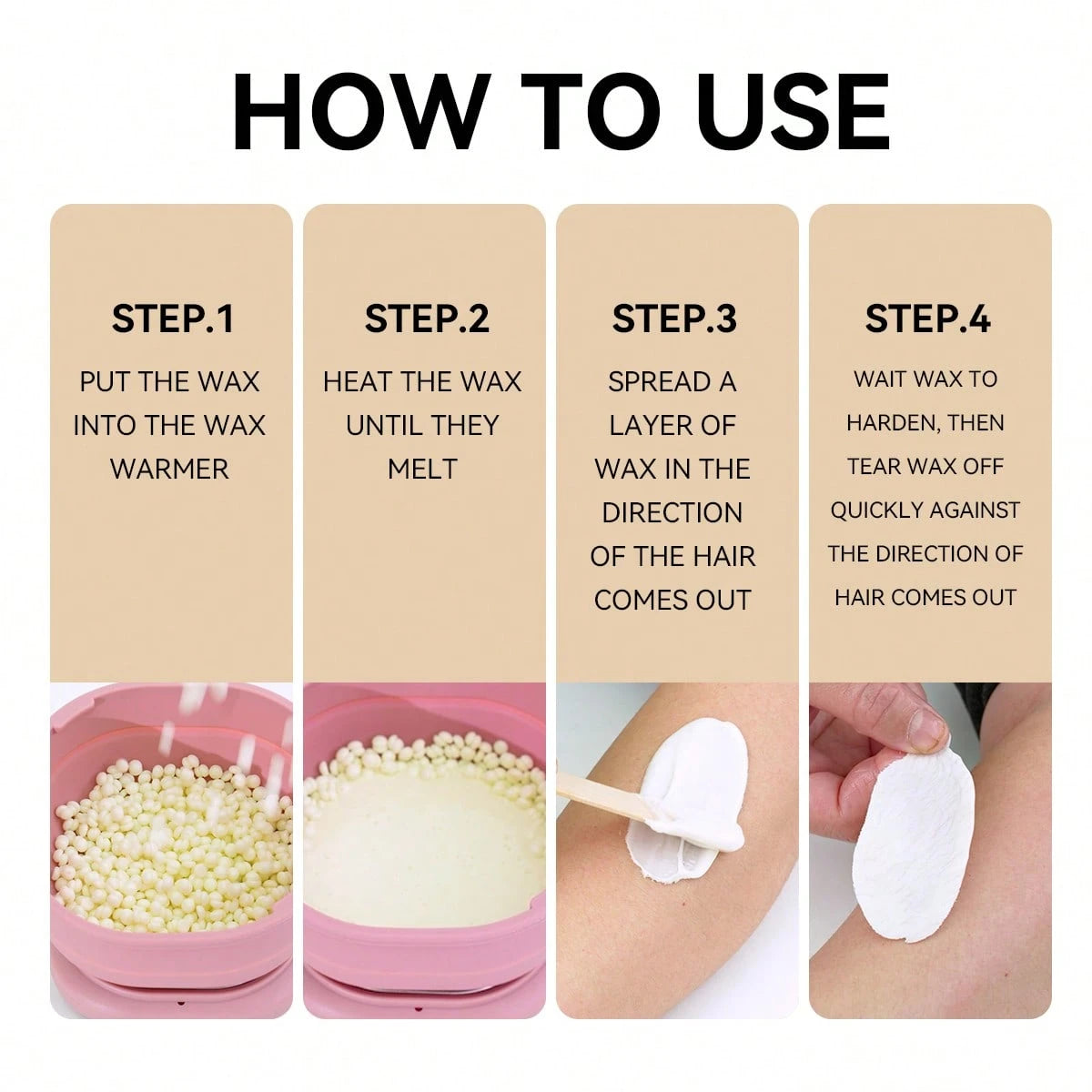 HOW TO USE

STEP.1
PUT THE WAX INTO THE WAX WARMER

STEP.2
HEAT THE WAX UNTIL THEY MELT

STEP.3
SPREAD A LAYER OF WAX IN THE DIRECTION OF THE HAIR COMES OUT

STEP.4
WAIT WAX TO HARDEN, THEN TEAR WAX OFF QUICKLY AGAINST THE DIRECTION OF HAIR COMES OUT