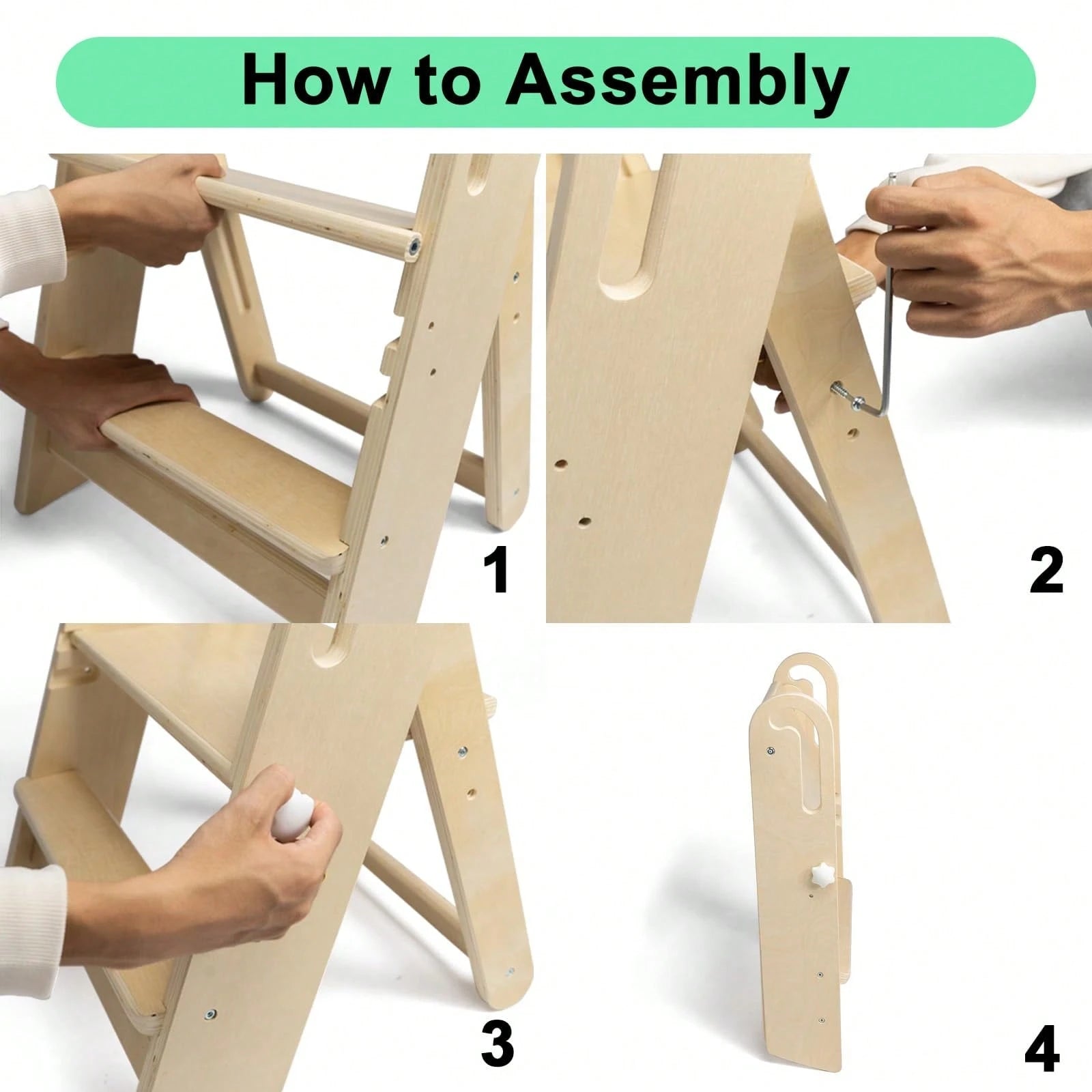 How to Assembly

1

2

3

4