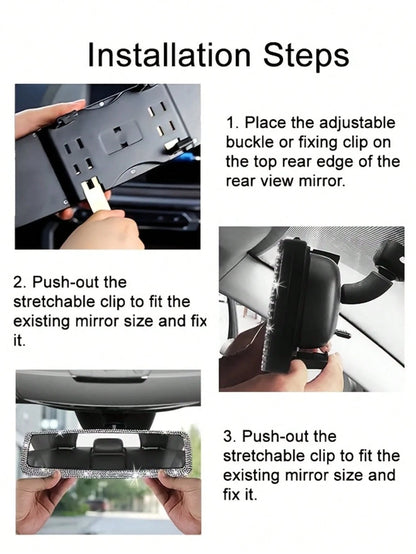 Installation Steps

1. Place the adjustable buckle or fixing clip on the top rear edge of the rear view mirror.

2. Push-out the stretchable clip to fit the existing mirror size and fix it.

3. Push-out the stretchable clip to fit the existing mirror size and fix it.