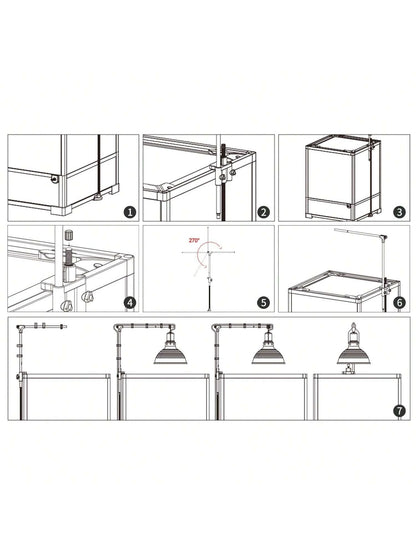 1

2

3

4

270°

5

6

7