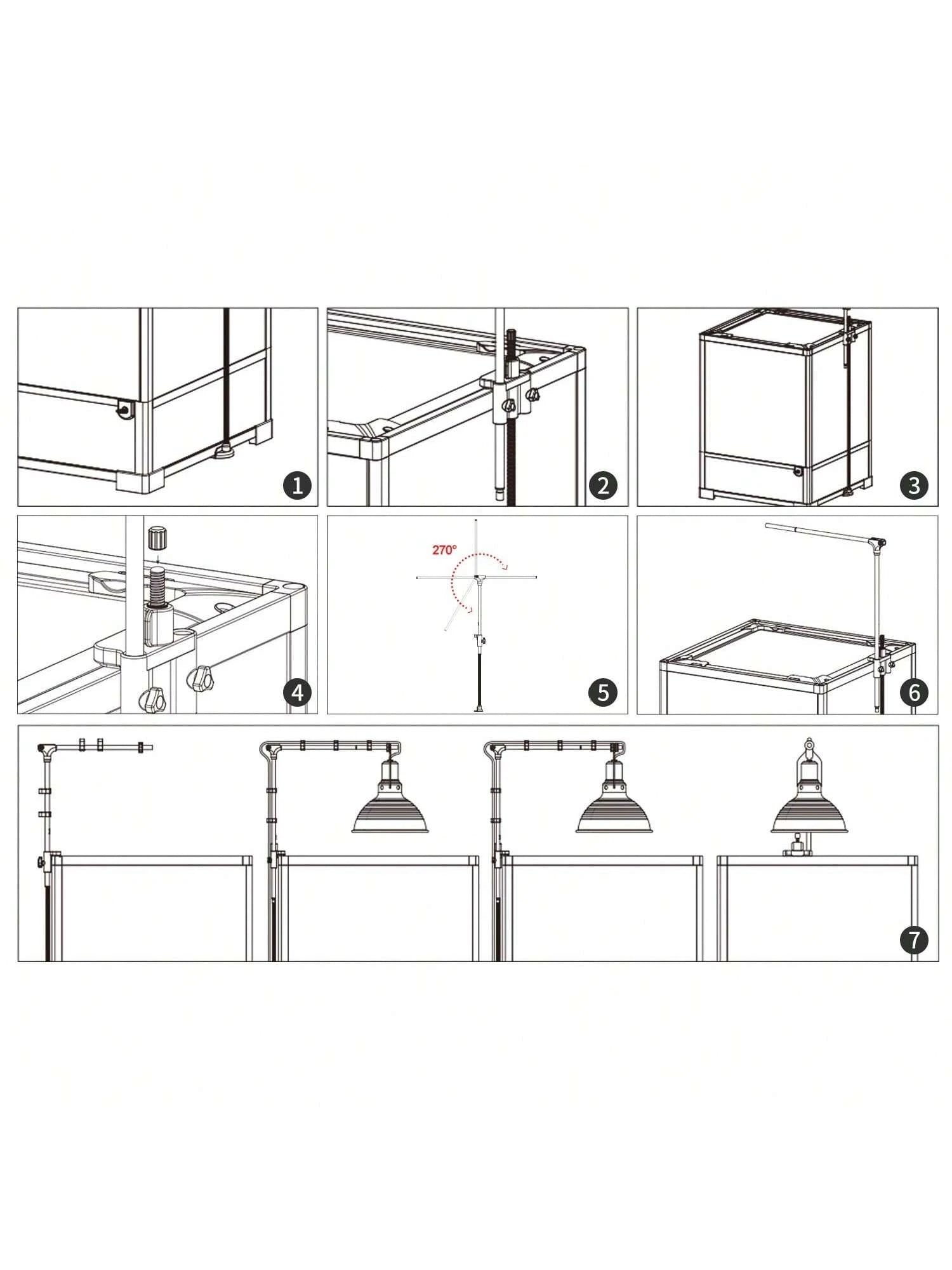 1

2

3

4

270°

5

6

7