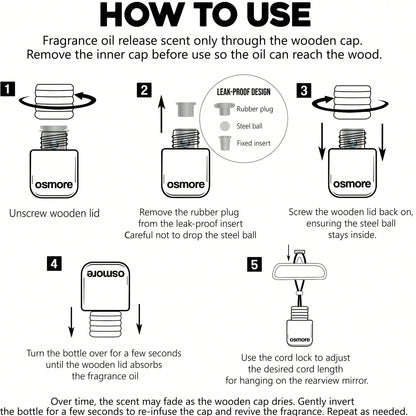 HOW TO USE

Fragrance oil release scent only through the wooden cap. Remove the inner cap before use so the oil can reach the wood.

1

osmore

Unscrew wooden lid

2

LEAK-PROOF DESIGN

Rubber plug

Steel ball

Fixed insert

osmore

Remove the rubber plug from the leak-proof insert Careful not to drop the steel ball

3

osmore

Screw the wooden lid back on, ensuring the steel ball stays inside.

4

osmore

Turn the bottle over for a few seconds until the wooden lid absorbs the fragrance oil

5

osmore

Use the cord lock to adjust the desired cord length for hanging on the rearview mirror.

Over time, the scent may fade as the wooden cap dries. Gently invert the bottle for a few seconds to re-infuse the cap and revive the fragrance. Repeat as needed.