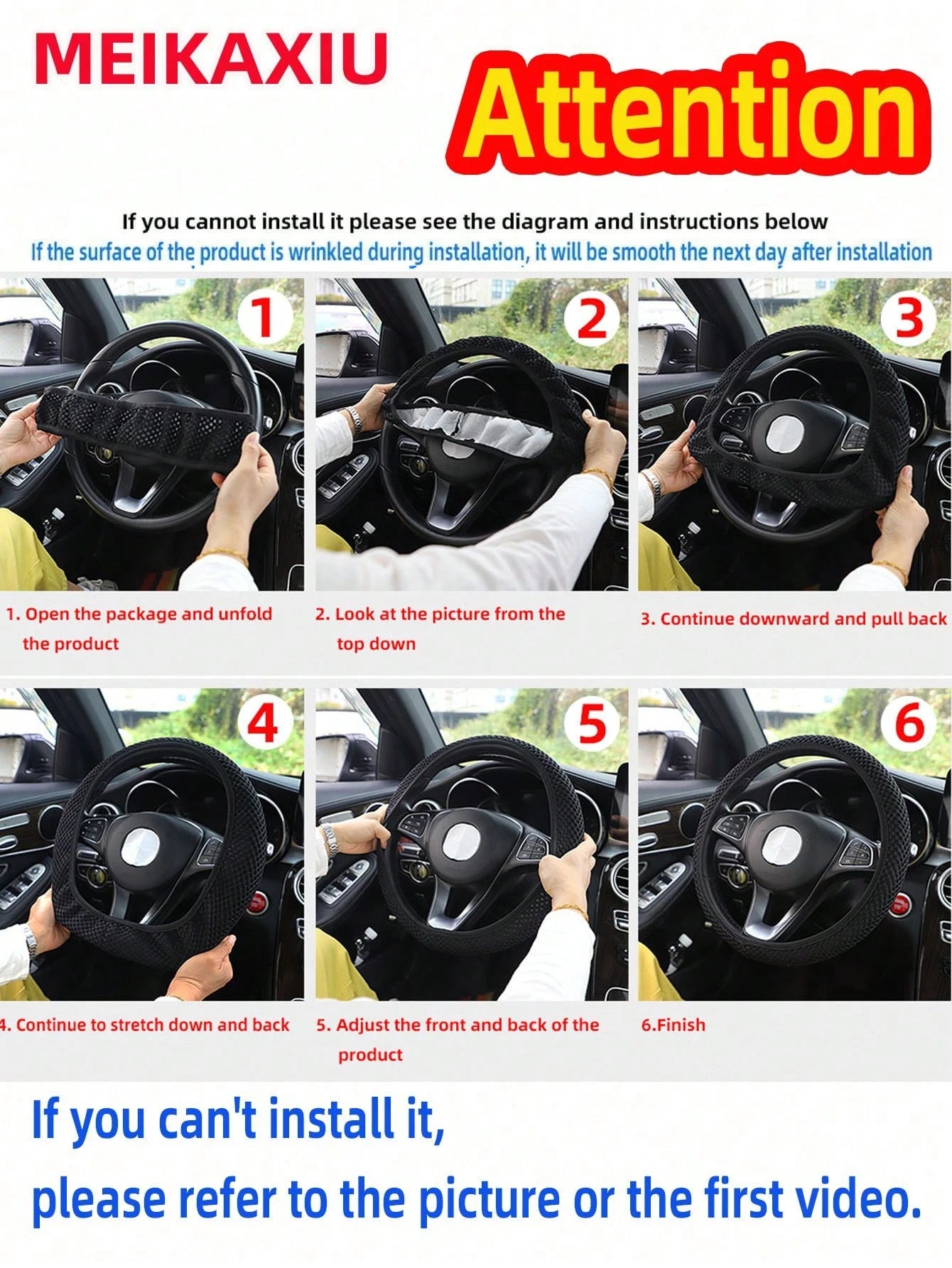 MEIKAXIU

Attention

If you cannot install it please see the diagram and instructions below

If the surface of the product is wrinkled during installation, it will be smooth the next day after installation

1

2

3

1. Open the package and unfold the product

2. Look at the picture from the top down

3. Continue downward and pull back

4

5

6

4. Continue to stretch down and back

5. Adjust the front and back of the product

6.Finish

If you can't install it,
please refer to the picture or the first video.