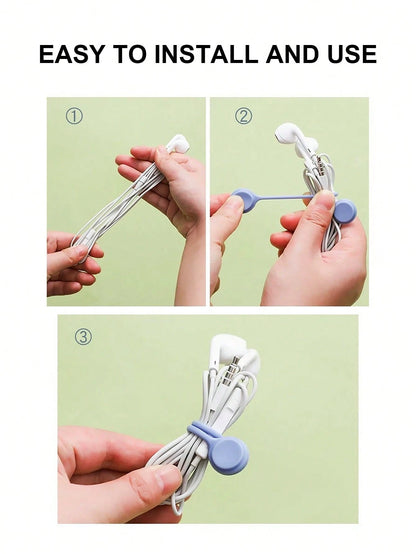 EASY TO INSTALL AND USE

①

②

③