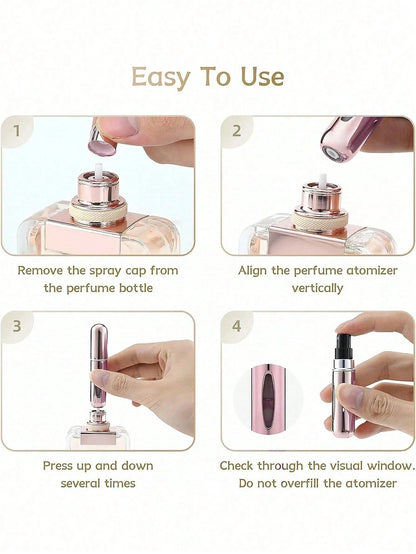 Easy To Use

1

Remove the spray cap from the perfume bottle

2

Align the perfume atomizer vertically

3

Press up and down several times

4

Check through the visual window. Do not overfill the atomizer