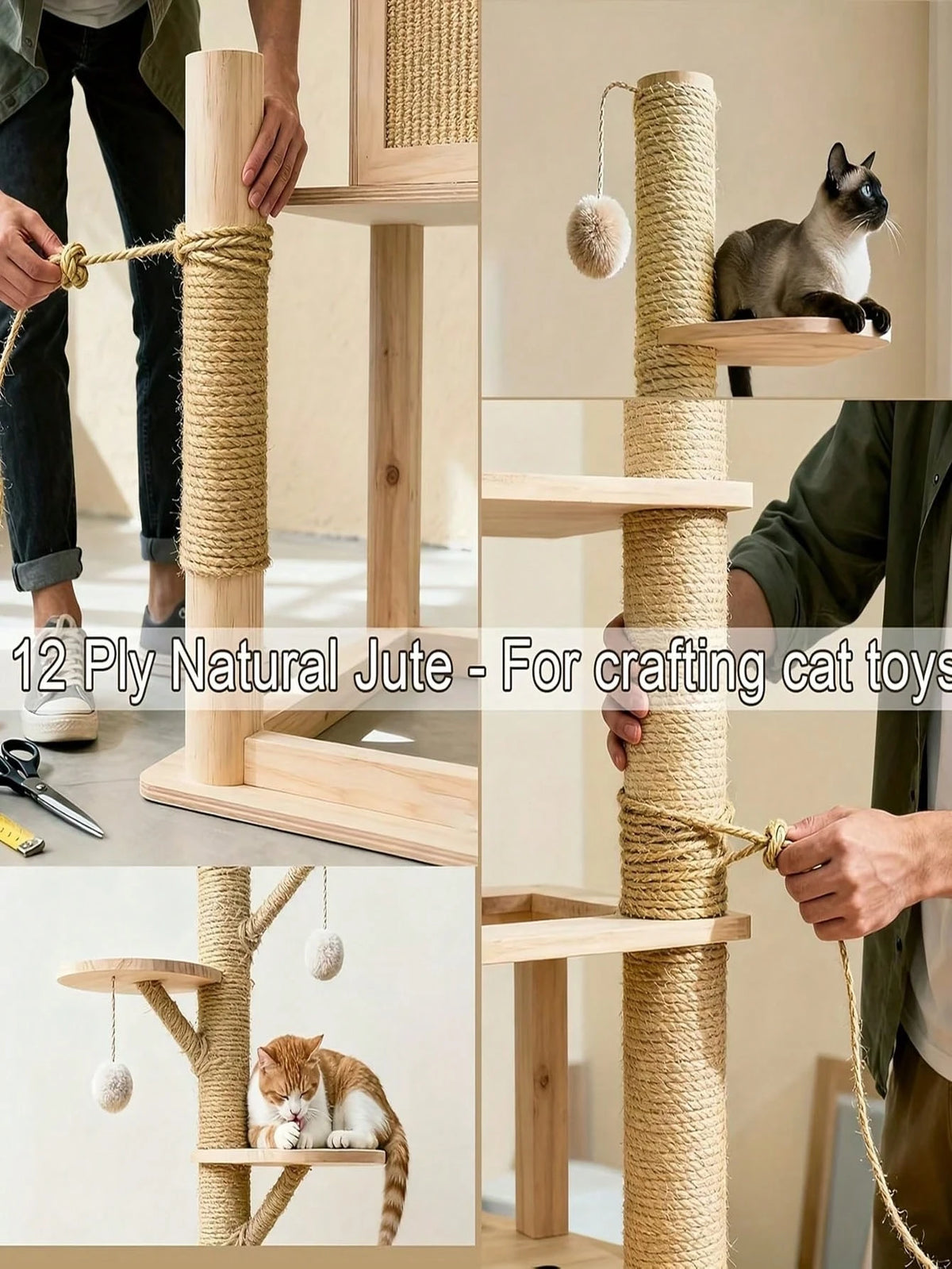 12 Ply Natural Jute - For crafting cat toys