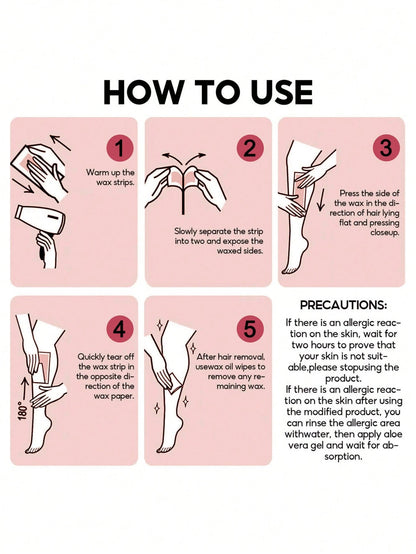 HOW TO USE

1
Warm up the wax strips.

2
Slowly separate the strip into two and expose the waxed sides.

3
Press the side of the wax in the direction of hair lying flat and pressing closeup.

4
Quickly tear off the wax strip in the opposite direction of the wax paper.

180°

5
After hair removal, usewax oil wipes to remove any remaining wax.

PRECAUTIONS:
If there is an allergic reaction on the skin, wait for two hours to prove that your skin is not suitable,please stopusing the product.
If there is an allergic reaction on the skin after using the modified product, you can rinse the allergic area withwater, then apply aloe vera gel and wait for absorption.