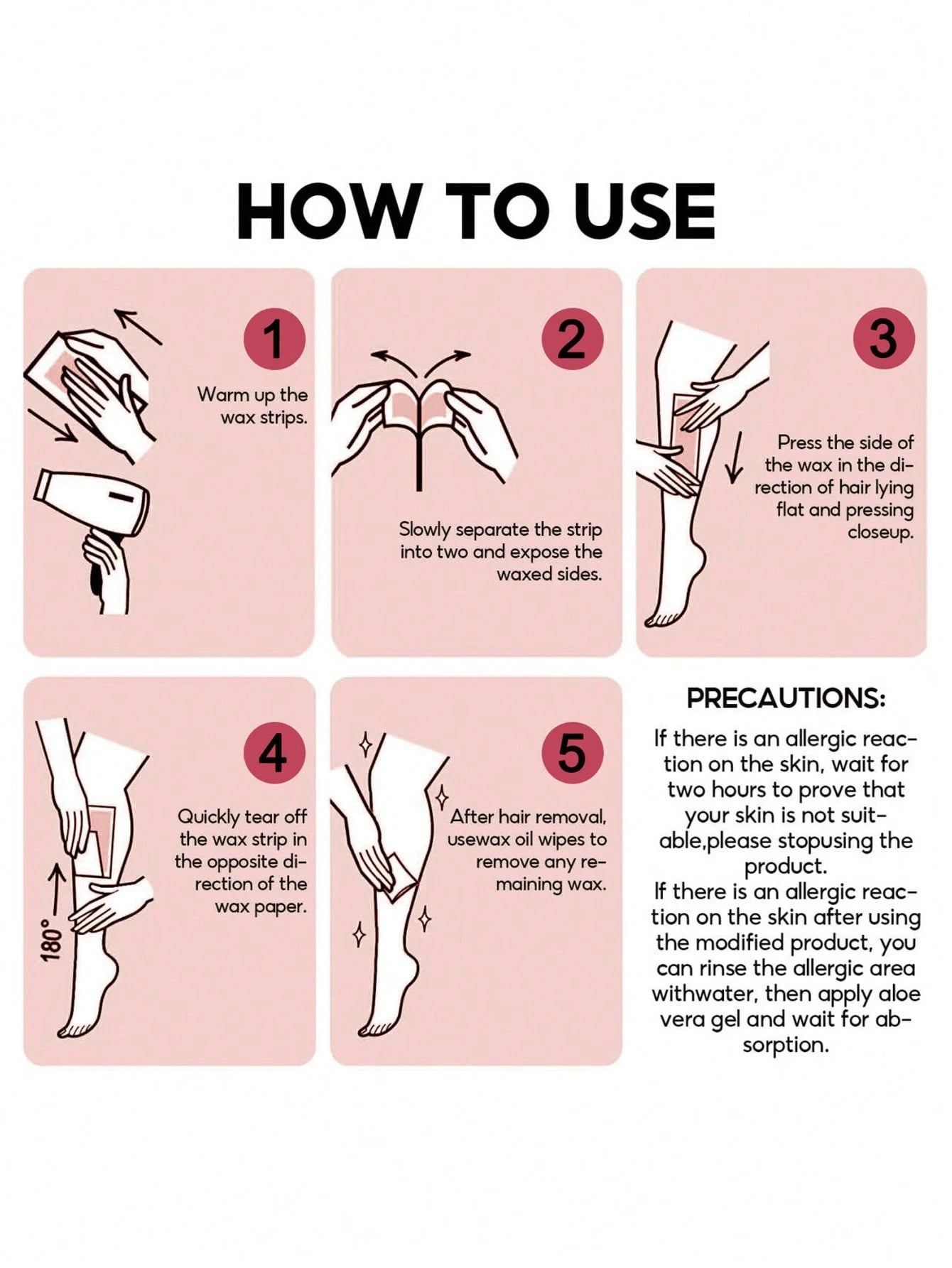 HOW TO USE

1
Warm up the wax strips.

2
Slowly separate the strip into two and expose the waxed sides.

3
Press the side of the wax in the direction of hair lying flat and pressing closeup.

4
Quickly tear off the wax strip in the opposite direction of the wax paper.

180°

5
After hair removal, usewax oil wipes to remove any remaining wax.

PRECAUTIONS:
If there is an allergic reaction on the skin, wait for two hours to prove that your skin is not suitable,please stopusing the product.
If there is an allergic reaction on the skin after using the modified product, you can rinse the allergic area withwater, then apply aloe vera gel and wait for absorption.