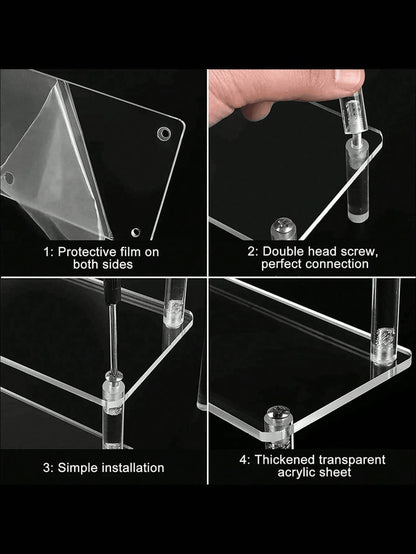 1: Protective film on both sides

2: Double head screw, perfect connection

3: Simple installation

4: Thickened transparent acrylic sheet