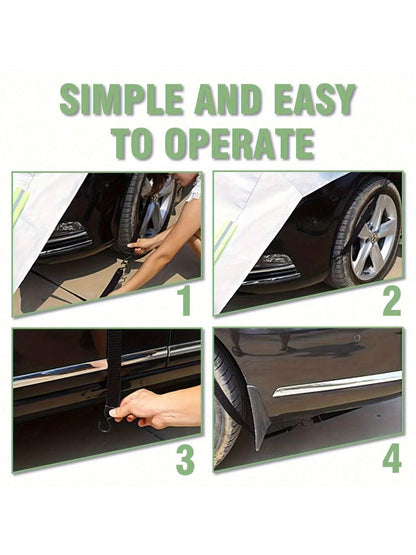 SIMPLE AND EASY TO OPERATE

1

2

3

4