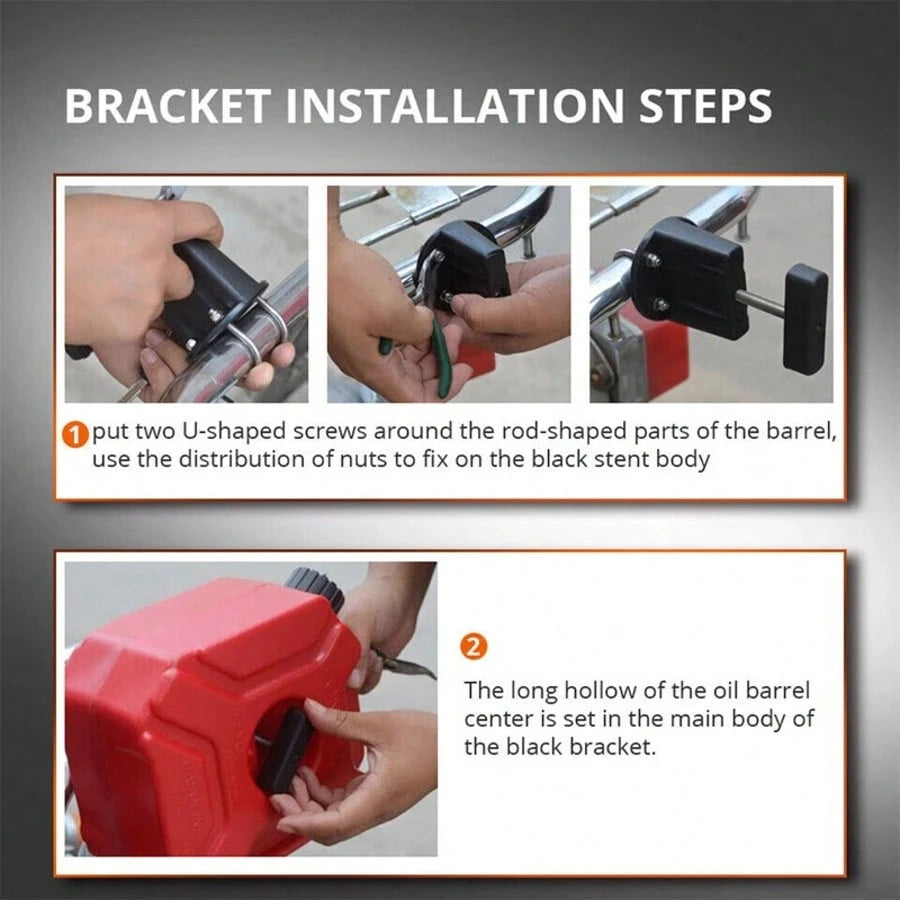 BRACKET INSTALLATION STEPS

1 put two U-shaped screws around the rod-shaped parts of the barrel, use the distribution of nuts to fix on the black stent body

2

The long hollow of the oil barrel center is set in the main body of the black bracket.