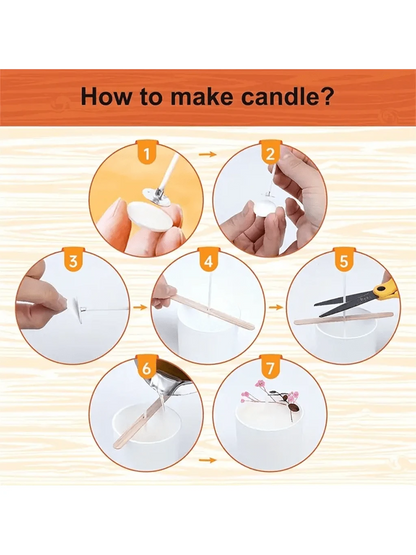 How to make candle?

1

2

3

4

5

6

7