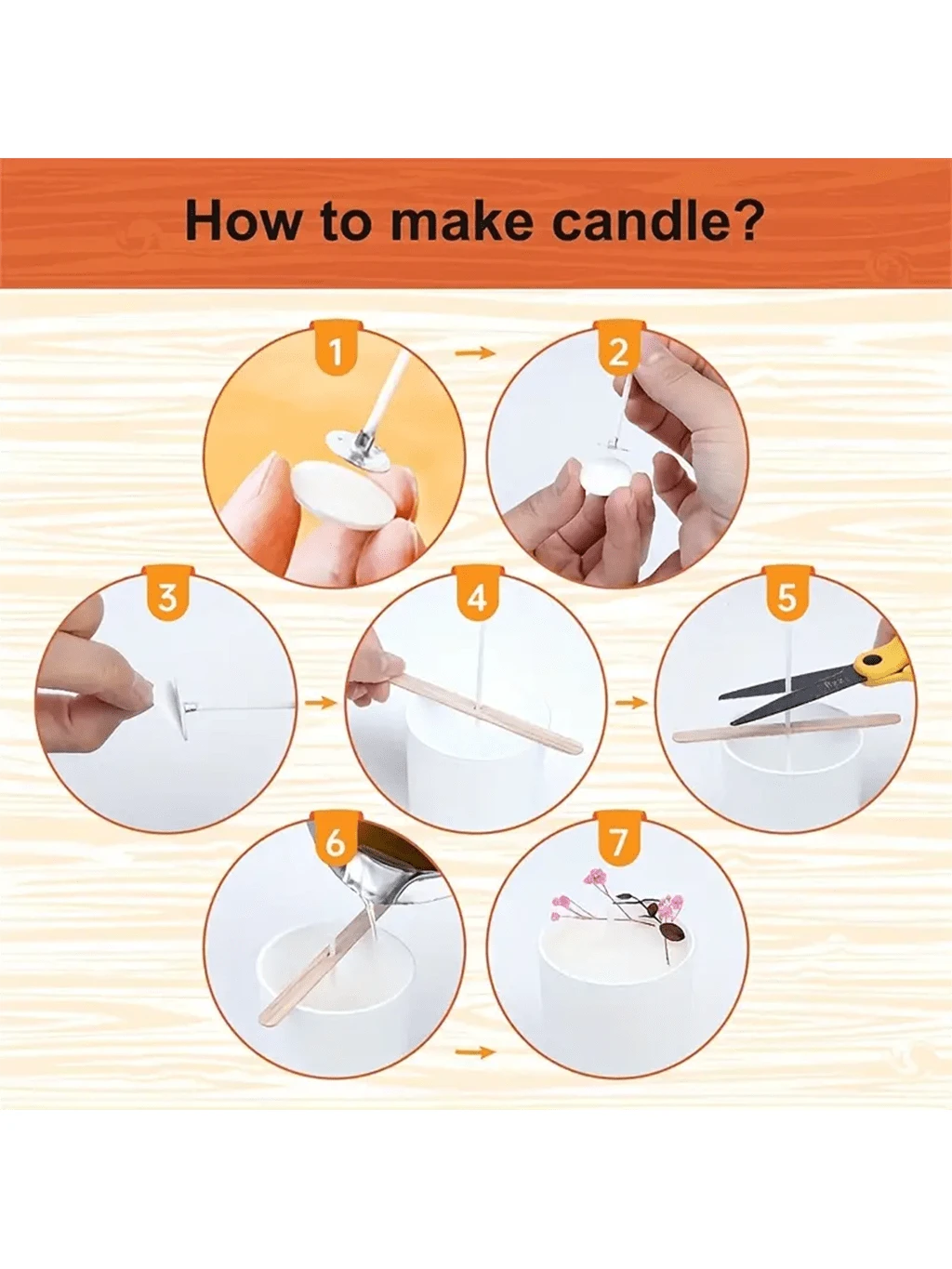 How to make candle?

1

2

3

4

5

6

7