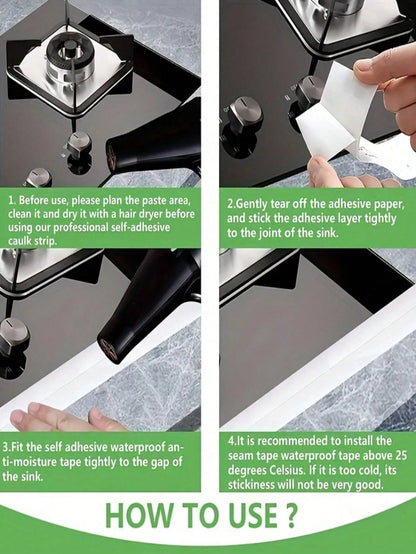 1. Before use, please plan the paste area, clean it and dry it with a hair dryer before using our professional self-adhesive caulk strip.

2.Gently tear off the adhesive paper, and stick the adhesive layer tightly to the joint of the sink.

3.Fit the self adhesive waterproof anti-moisture tape tightly to the gap of the sink.

4.It is recommended to install the seam tape waterproof tape above 25 degrees Celsius. If it is too cold, its stickiness will not be very good.

HOW TO USE ?